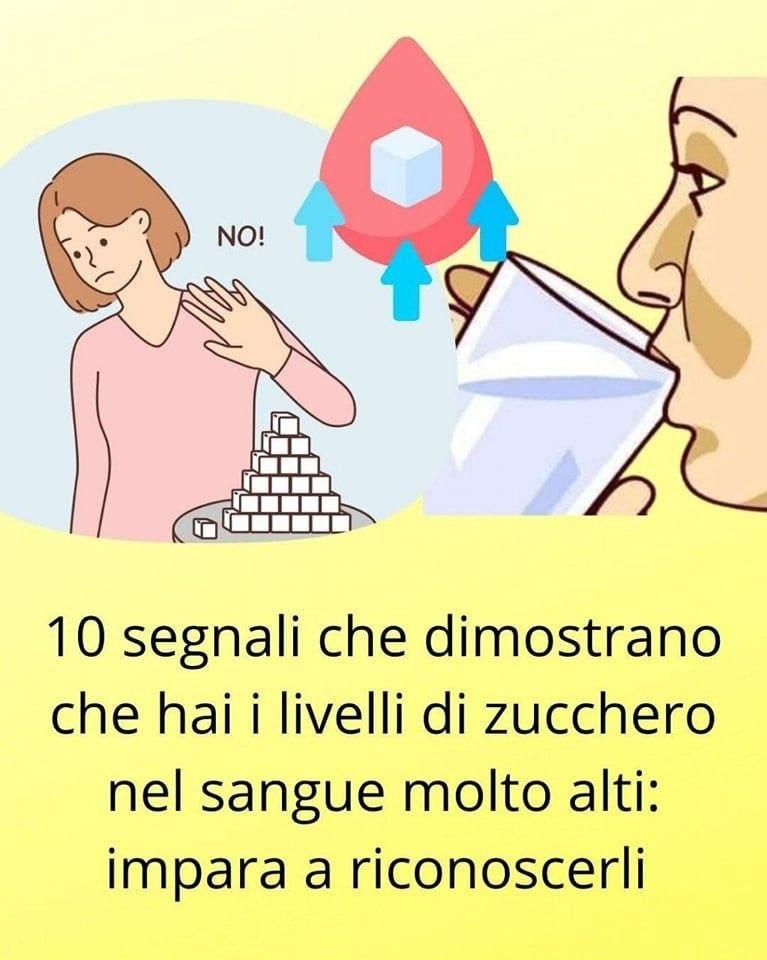 NO!

10 segnali che dimostrano che hai i livelli di zucchero nel sangue molto alti: impara a riconoscerli